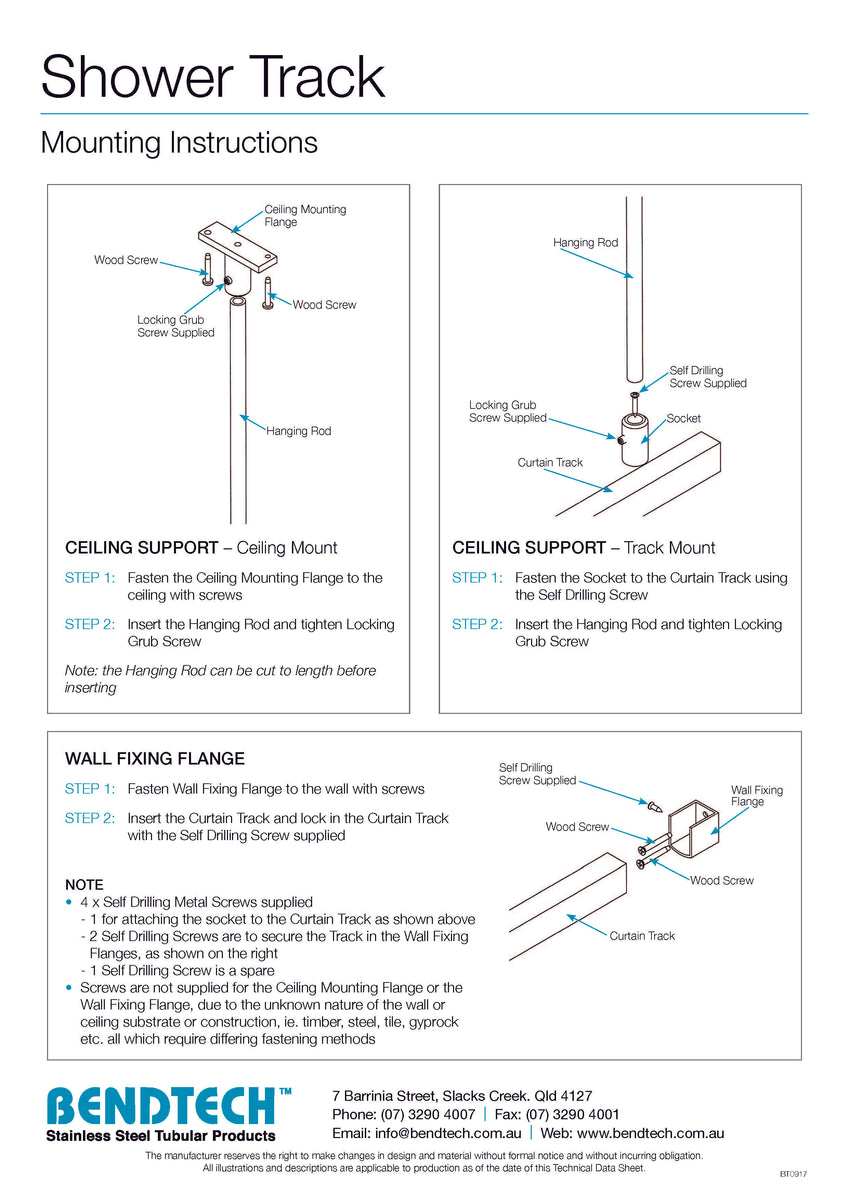 Shower Track

Mounting Instructions

Ceiling Mounting Flange
Wood Screw
Wood Screw
Locking Grub Screw Supplied
Hanging Rod

CEILING SUPPORT – Ceiling Mount

STEP 1: Fasten the Ceiling Mounting Flange to the ceiling with screws

STEP 2: Insert the Hanging Rod and tighten Locking Grub Screw

Note: the Hanging Rod can be cut to length before inserting

Hanging Rod
Self Drilling Screw Supplied
Locking Grub Screw Supplied
Socket
Curtain Track

CEILING SUPPORT – Track Mount

STEP 1: Fasten the Socket to the Curtain Track using the Self Drilling Screw

STEP 2: Insert the Hanging Rod and tighten Locking Grub Screw

WALL FIXING FLANGE

STEP 1: Fasten Wall Fixing Flange to the wall with screws

STEP 2: Insert the Curtain Track and lock in the Curtain Track with the Self Drilling Screw supplied

NOTE
• 4 x Self Drilling Metal Screws supplied
- 1 for attaching the socket to the Curtain Track as shown above
- 2 Self Drilling Screws are to secure the Track in the Wall Fixing Flanges, as shown on the right
- 1 Self Drilling Screw is a spare
• Screws are not supplied for the Ceiling Mounting Flange or the Wall Fixing Flange, due to the unknown nature of the wall or ceiling substrate or construction, ie. timber, steel, tile, gyprock etc. all which require differing fastening methods

Self Drilling Screw Supplied
Wall Fixing Flange
Wood Screw
Wood Screw
Curtain Track

BENDTECH™
Stainless Steel Tubular Products

7 Barrinia Street, Slacks Creek. Qld 4127
Phone: (07) 3290 4007 | Fax: (07) 3290 4001
Email: info@bendtech.com.au | Web: www.bendtech.com.au

The manufacturer reserves the right to make changes in design and material without formal notice and without incurring obligation.
All illustrations and descriptions are applicable to production as of the date of this Technical Data Sheet.

BT0917